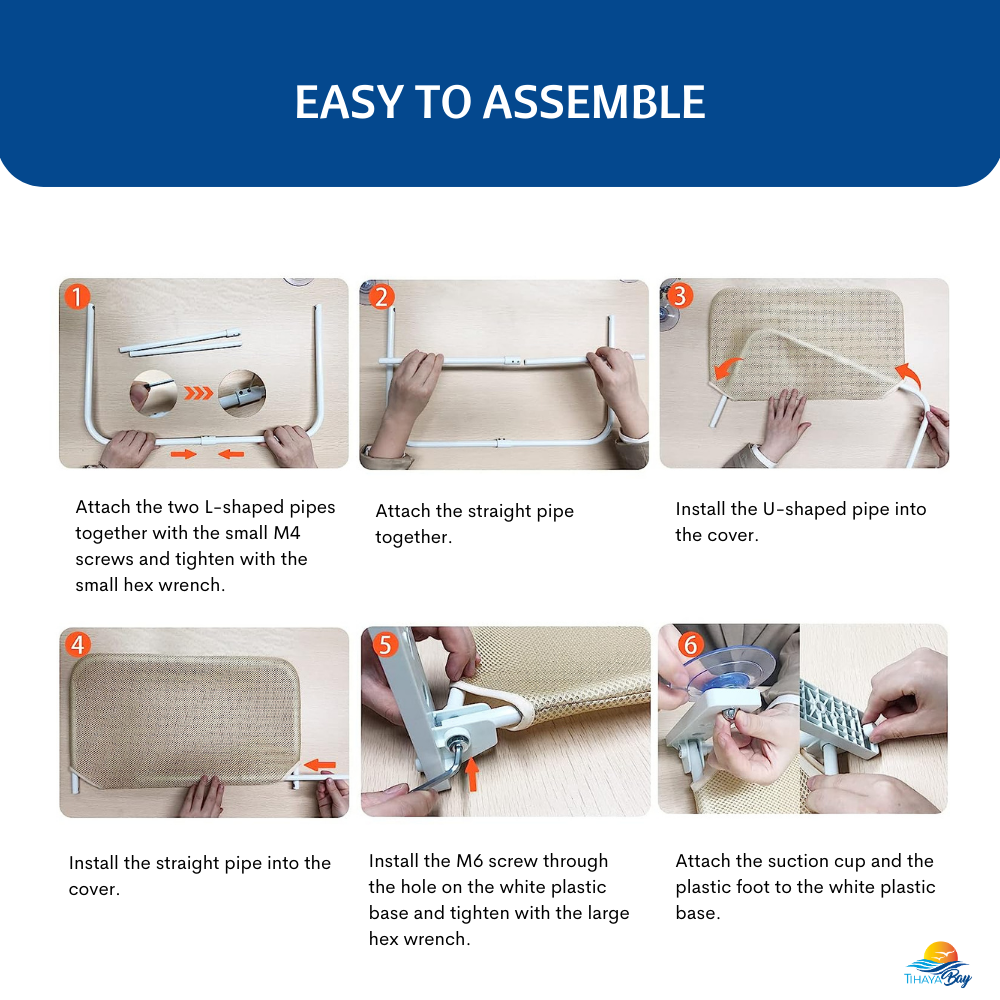 EASY TO ASSEMBLE

1

Attach the two L-shaped pipes together with the small M4 screws and tighten with the small hex wrench.

2

Attach the straight pipe together.

3

Install the U-shaped pipe into the cover.

4

Install the straight pipe into the cover.

5

Install the M6 screw through the hole on the white plastic base and tighten with the large hex wrench.

6

Attach the suction cup and the plastic foot to the white plastic base.

TIHAYA Bay