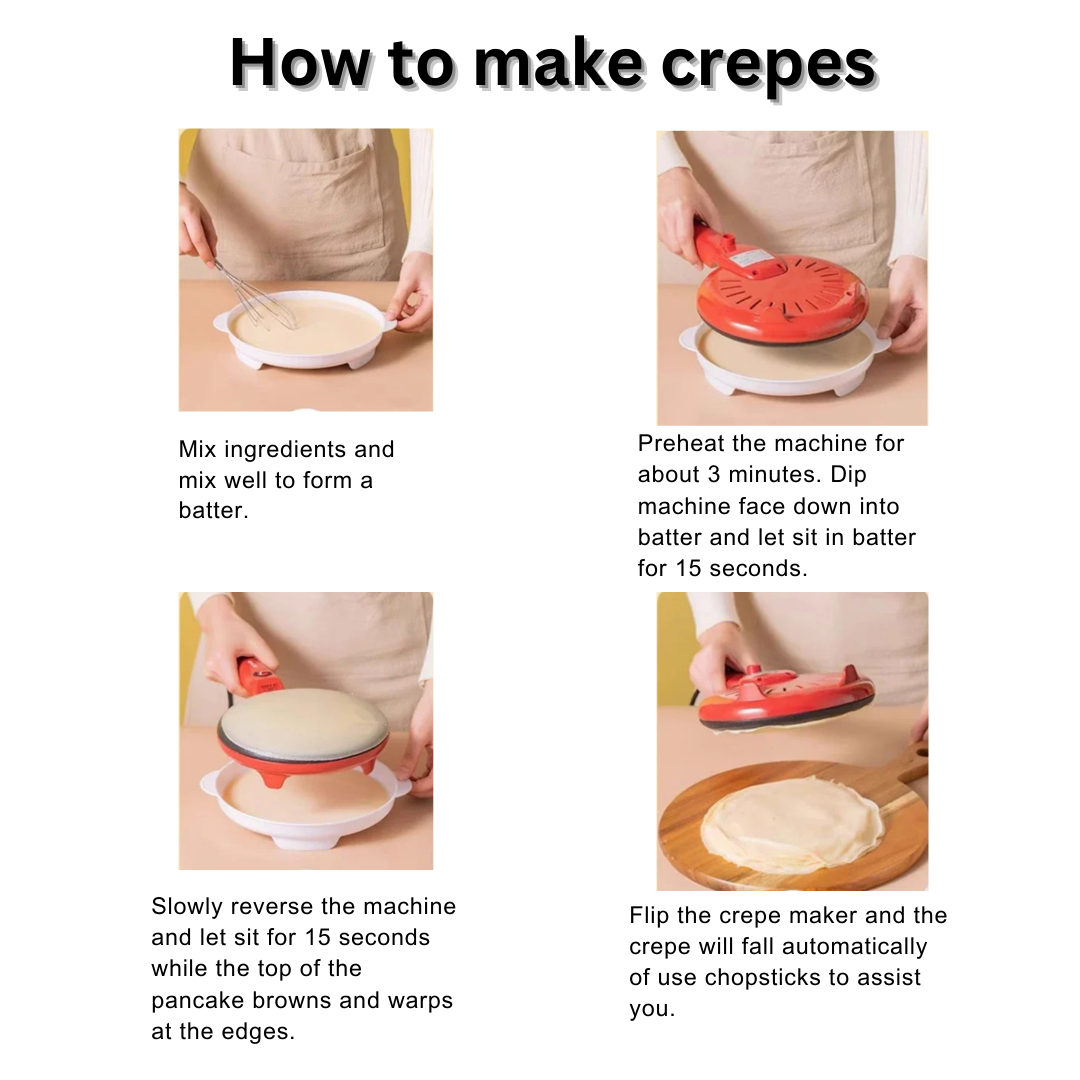 How to make crepes

Mix ingredients and mix well to form a batter.

Preheat the machine for about 3 minutes. Dip machine face down into batter and let sit in batter for 15 seconds.

Slowly reverse the machine and let sit for 15 seconds while the top of the pancake browns and warps at the edges.

Flip the crepe maker and the crepe will fall automatically of use chopsticks to assist you.